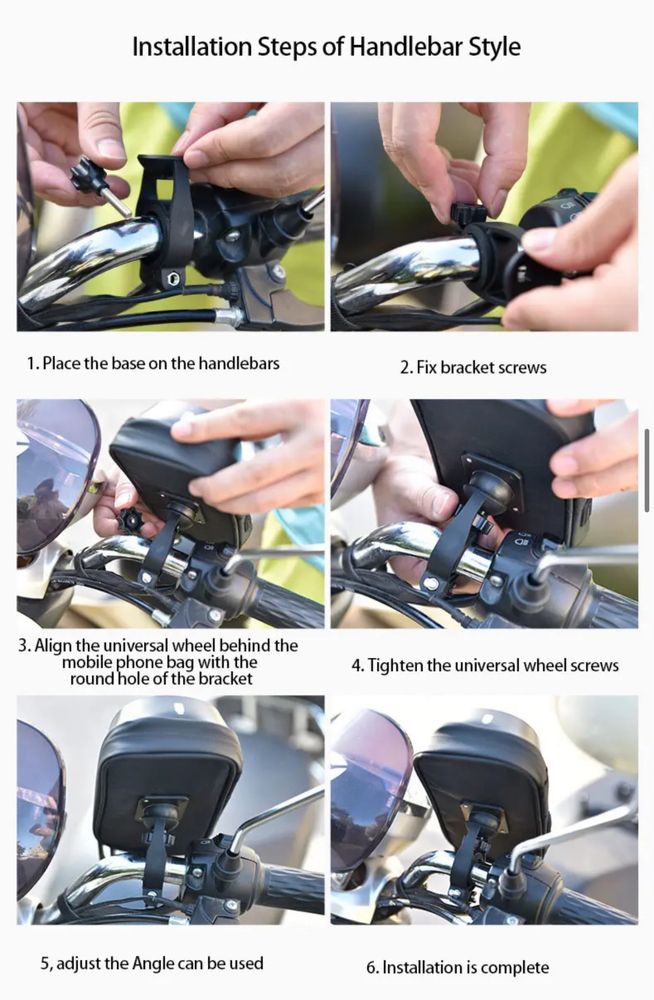 Installation Steps of Handlebar Style

1. Place the base on the handlebars

2. Fix bracket screws

3. Align the universal wheel behind the mobile phone bag with the round hole of the bracket

4. Tighten the universal wheel screws

5, adjust the Angle can be used

6. Installation is complete