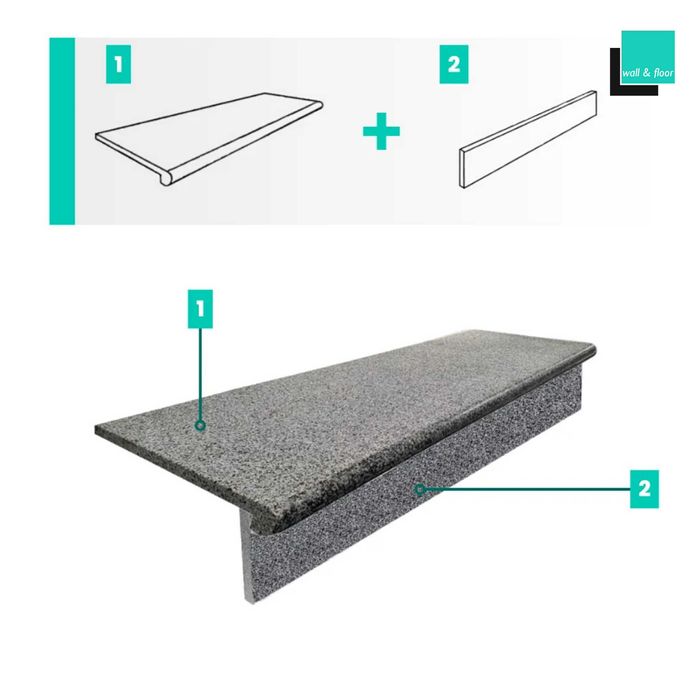 1

+

2

wall & floor

1

2