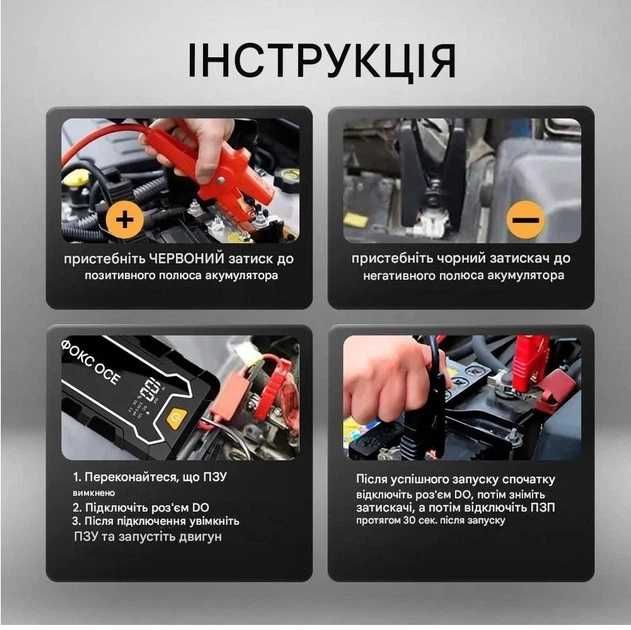 ІНСТРУКЦІЯ

+

пристебніть ЧЕРВОНИЙ затиск до позитивного полюса акумулятора

—

пристебніть чорний затискач до негативного полюса акумулятора

ФОКС ОСЕ

1. Переконайтеся, що ПЗУ вимкнено
2. Підключіть роз'єм DO
3. Після підключення увімкніть ПЗУ та запустіть двигун

Після успішного запуску спочатку відключіть роз'єм DO, потім зніміть затискачі, а потім відключіть ПЗП протягом 30 сек. після запуску