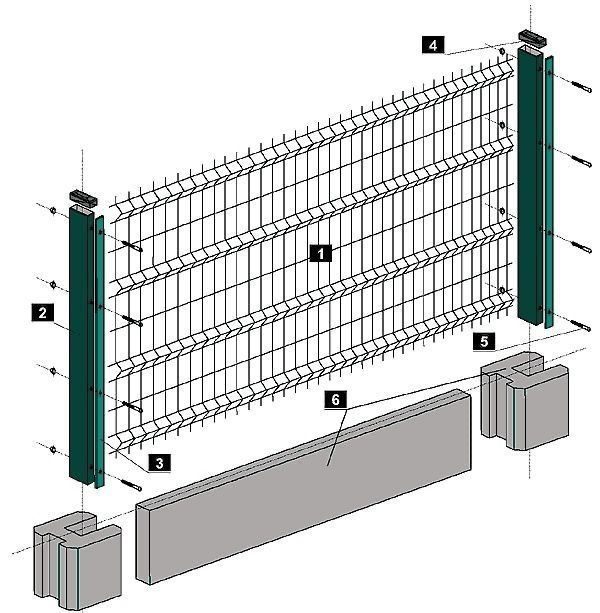 4
1
2
5
6
3