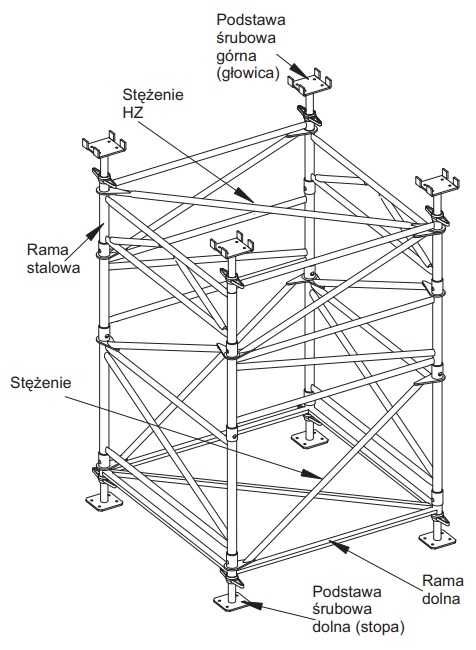 Podstawa śrubowa górna (głowica)

Stężenie HZ

Rama stalowa

Stężenie

Rama dolna

Podstawa śrubowa dolna (stopa)