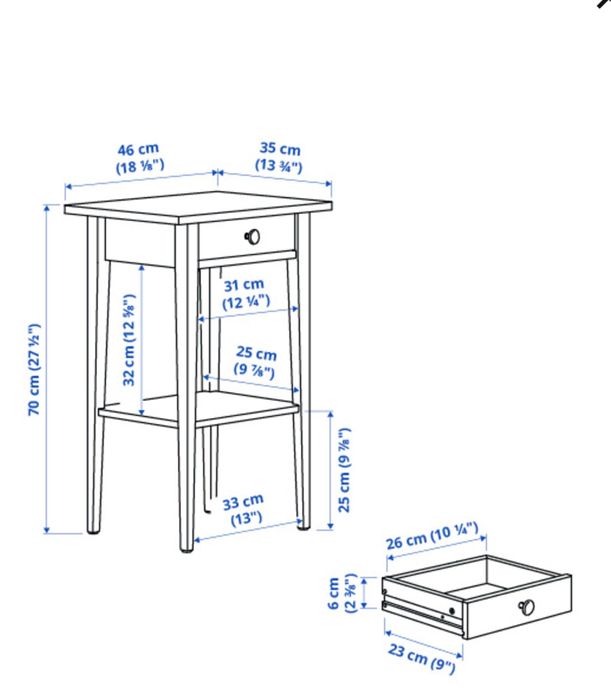 46 cm
(18 ⅛")

35 cm
(13 ¾")

70 cm (27 ½")

32 cm (12 ⅝")

31 cm
(12 ¼")

25 cm
(9 ⅞")

25 cm (9 ⅞")

33 cm
(13")

26 cm (10 ¼")

6 cm
(2 ⅜")

23 cm (9")