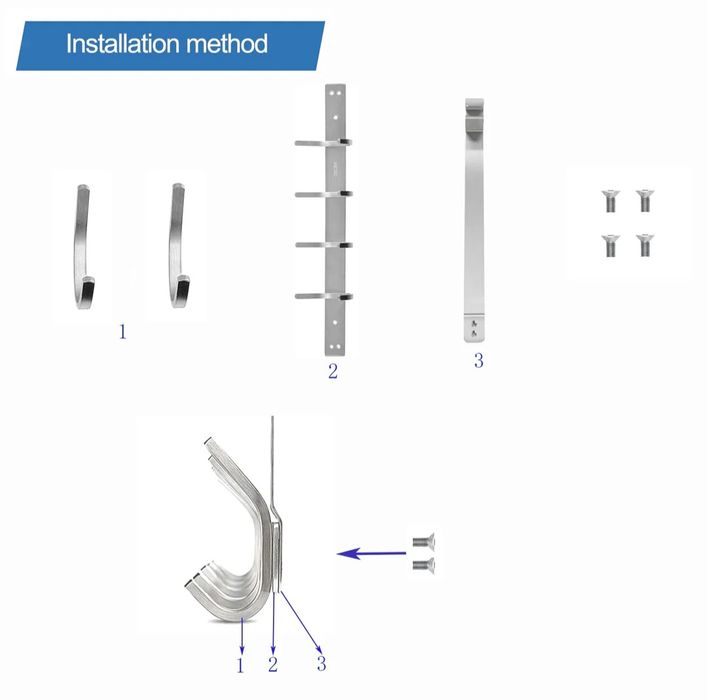 Installation method

1

2

3

1 2 3