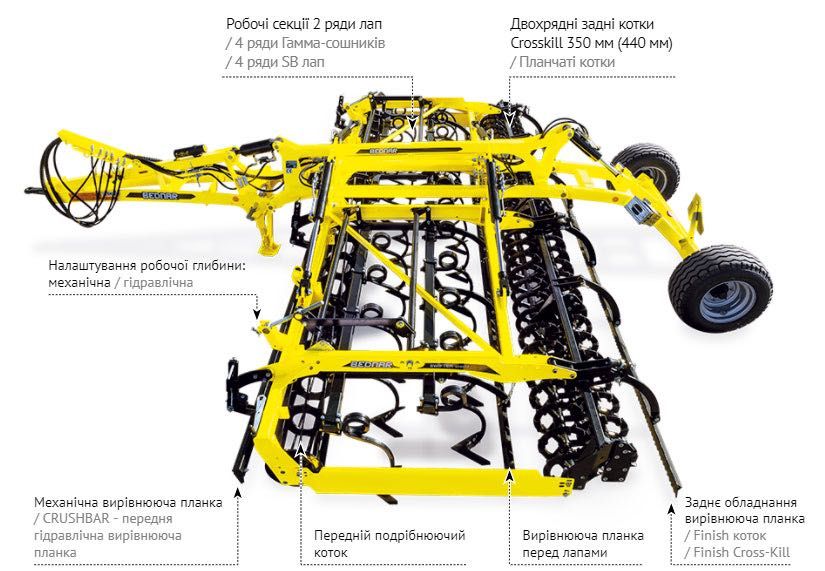 Робочі секції 2 ряди лап
/ 4 ряди Гамма-сошників
/ 4 ряди SB лап

Двохрядні задні котки
Crosskill 350 мм (440 мм)
/ Планчаті котки

BEDNAR

BEDNAR

Налаштування робочої глибини:
механічна / гідравлічна

BEDNAR

Механічна вирівнююча планка
/ CRUSHBAR - передня гідравлічна вирівнююча планка

Передній подрібнюючий коток

Вирівнююча планка перед лапами

Заднє обладнання вирівнююча планка
/ Finish коток
/ Finish Cross-Kill