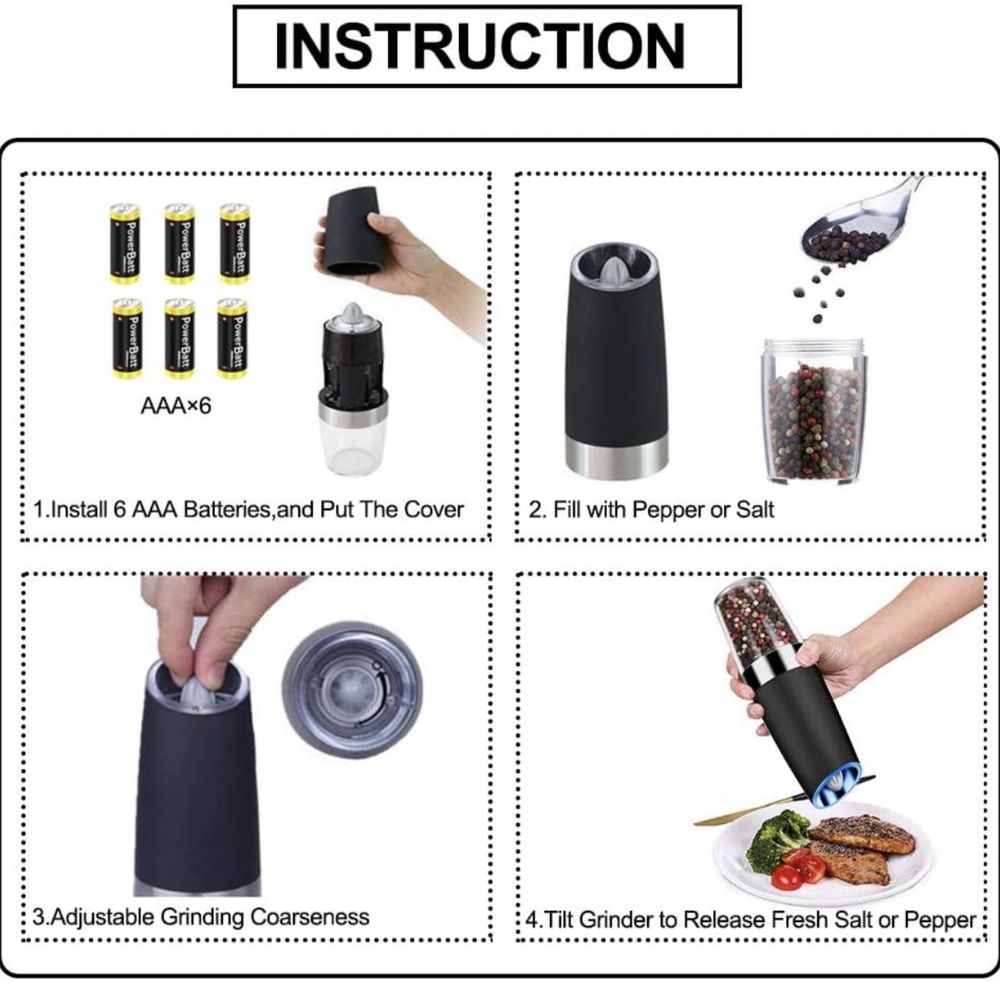 INSTRUCTION

PowerBatt
PowerBatt
PowerBatt
PowerBatt
PowerBatt
PowerBatt

AAA×6

1.Install 6 AAA Batteries,and Put The Cover

2. Fill with Pepper or Salt

3.Adjustable Grinding Coarseness

4.Tilt Grinder to Release Fresh Salt or Pepper