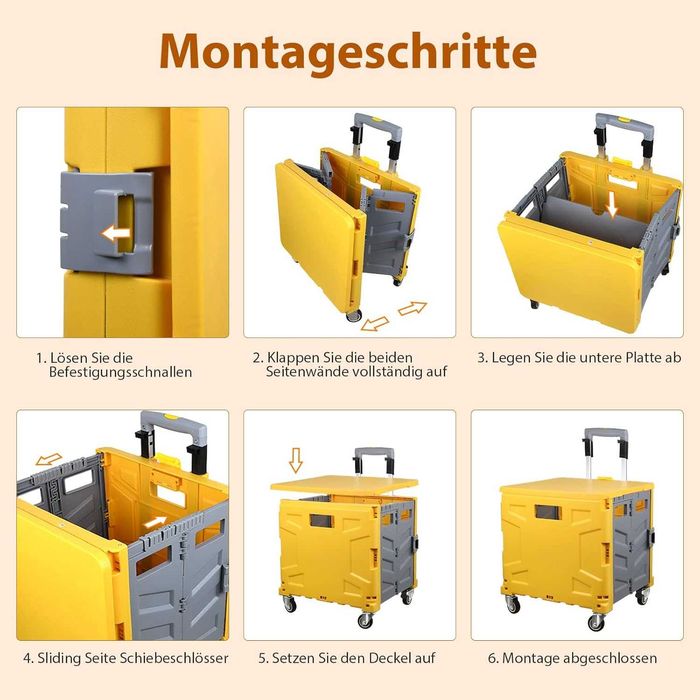 Montageschritte

1. Lösen Sie die Befestigungsschnallen

2. Klappen Sie die beiden Seitenwände vollständig auf

3. Legen Sie die untere Platte ab

4. Sliding Seite Schiebeschlösser

5. Setzen Sie den Deckel auf

6. Montage abgeschlossen