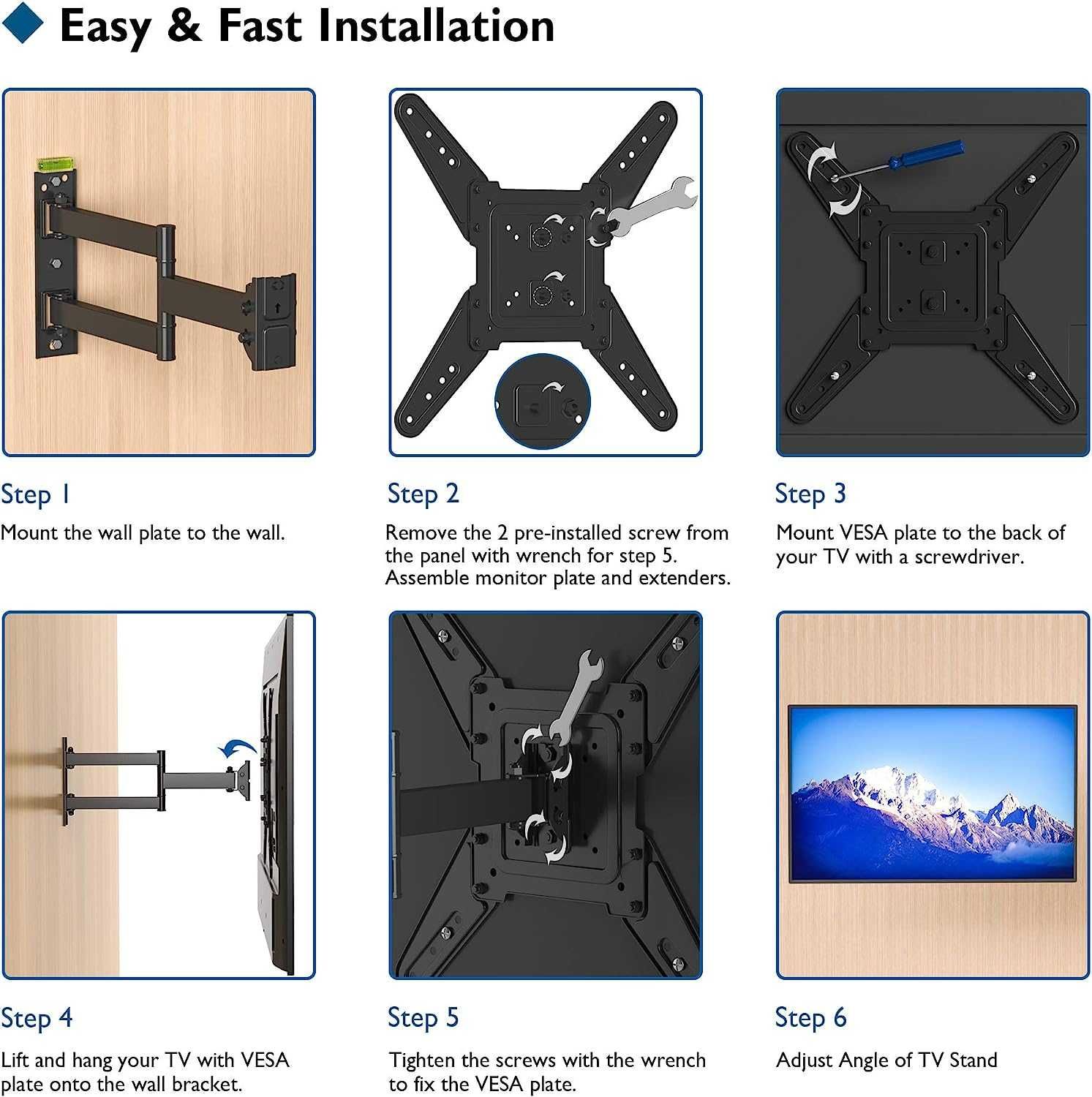 Easy & Fast Installation

Step 1
Mount the wall plate to the wall.

Step 2
Remove the 2 pre-installed screw from the panel with wrench for step 5. Assemble monitor plate and extenders.

Step 3
Mount VESA plate to the back of your TV with a screwdriver.

Step 4
Lift and hang your TV with VESA plate onto the wall bracket.

Step 5
Tighten the screws with the wrench to fix the VESA plate.

Step 6
Adjust Angle of TV Stand