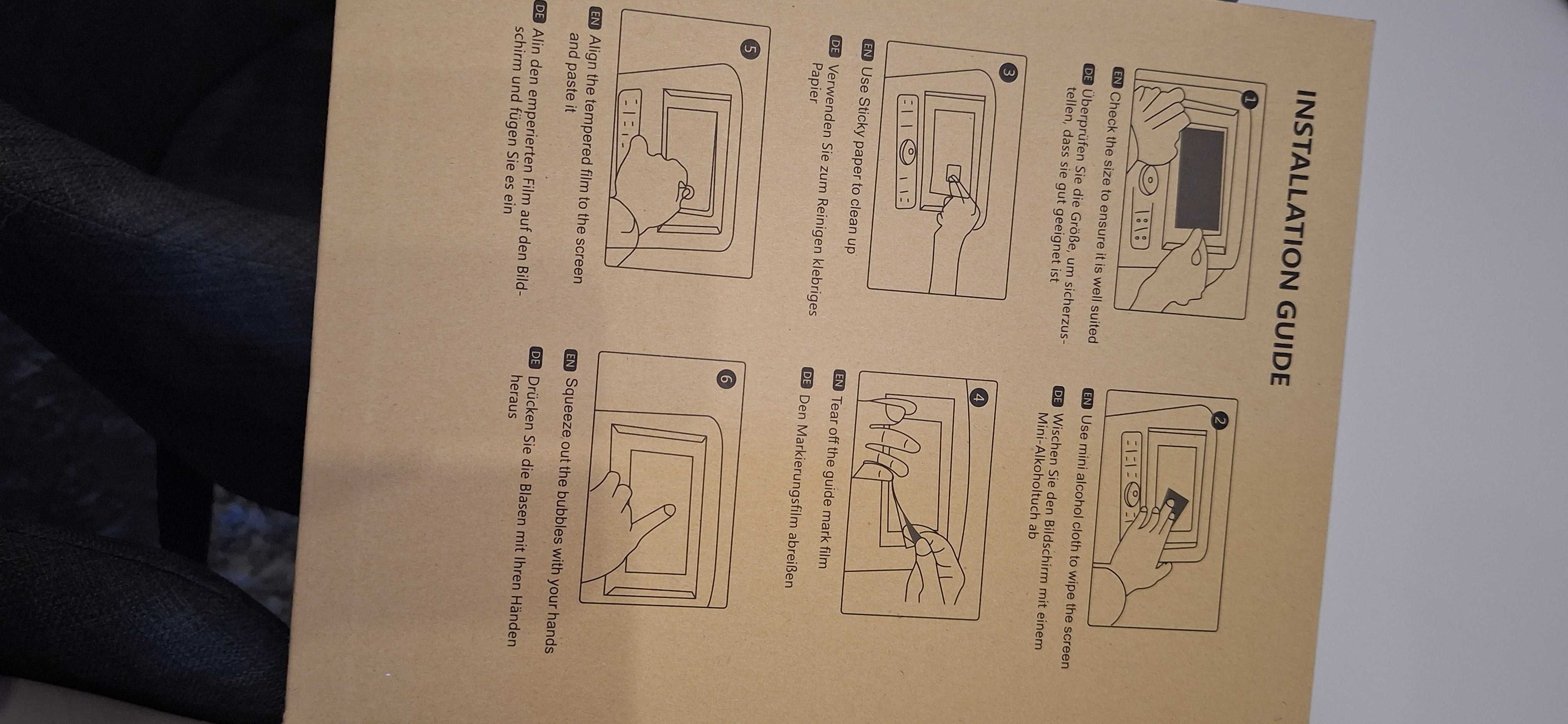 INSTALLATION GUIDE

1

EN Check the size to ensure it is well suited

DE Überprüfen Sie die Größe, um sicherzustellen, dass sie gut geeignet ist

2

EN Use mini alcohol cloth to wipe the screen

DE Wischen Sie den Bildschirm mit einem Mini-Alkoholtuch ab

3

EN Use Sticky paper to clean up

DE Verwenden Sie zum Reinigen klebriges Papier

4

EN Tear off the guide mark film

DE Den Markierungsfilm abreißen

5

EN Align the tempered film to the screen and paste it

DE Alin den emperierten Film auf den Bildschirm und fügen Sie es ein

6

EN Squeeze out the bubbles with your hands

DE Drücken Sie die Blasen mit Ihren Händen heraus