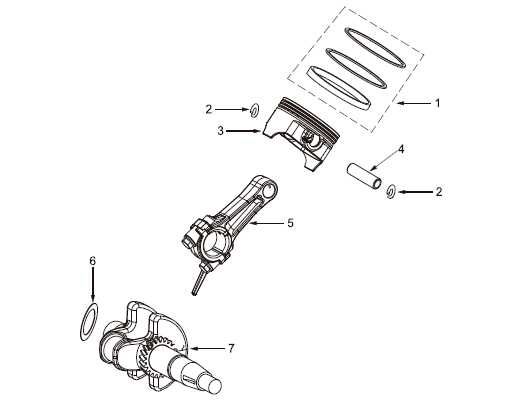 1
2
3
4
2
5
6
7