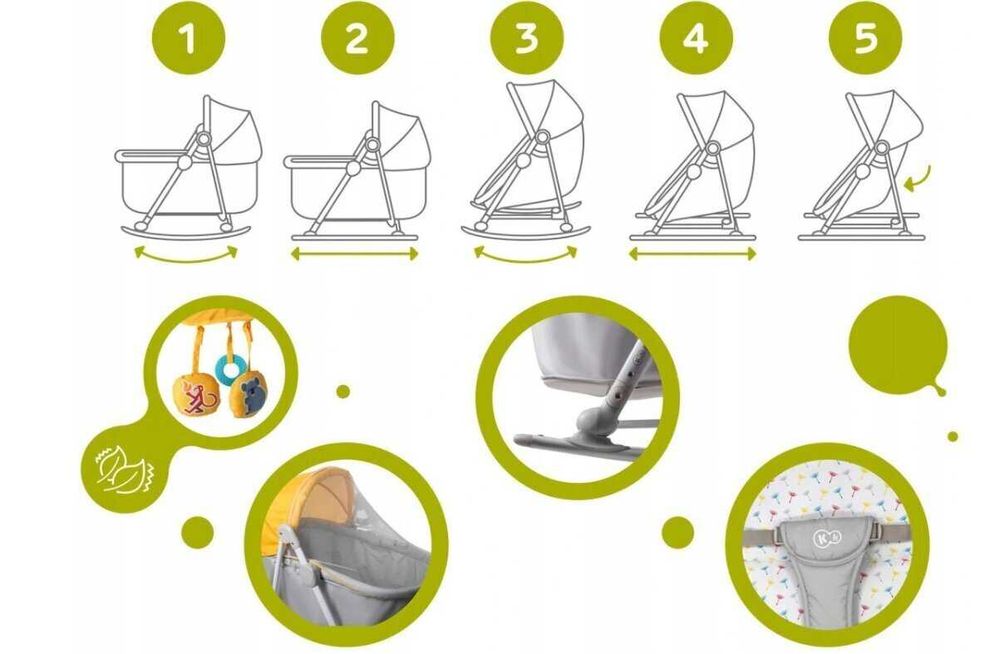 1
2
3
4
5