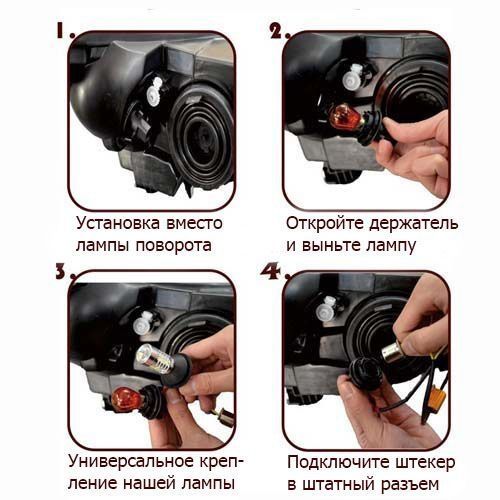 1.

Установка вместо лампы поворота

2.

Откройте держатель и выньте лампу

3.

Универсальное крепление нашей лампы

4.

Подключите штекер в штатный разъем