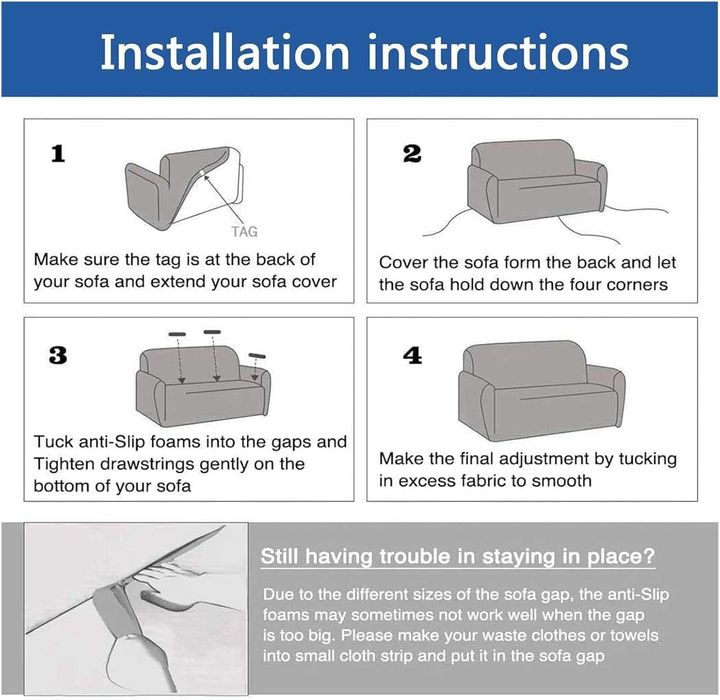 Installation instructions

1

TAG

Make sure the tag is at the back of your sofa and extend your sofa cover

2

Cover the sofa form the back and let the sofa hold down the four corners

3

Tuck anti-Slip foams into the gaps and Tighten drawstrings gently on the bottom of your sofa

4

Make the final adjustment by tucking in excess fabric to smooth

Still having trouble in staying in place?

Due to the different sizes of the sofa gap, the anti-Slip foams may sometimes not work well when the gap is too big. Please make your waste clothes or towels into small cloth strip and put it in the sofa gap