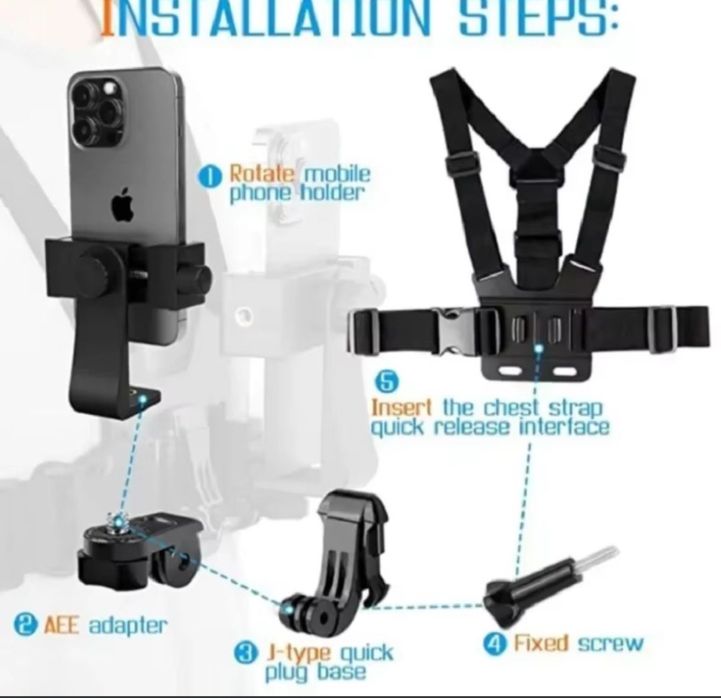 INSTALLATION STEPS:

1 Rotate mobile phone holder

5 Insert the chest strap quick release interface

2 AEE adapter

3 J-type quick plug base

4 Fixed screw