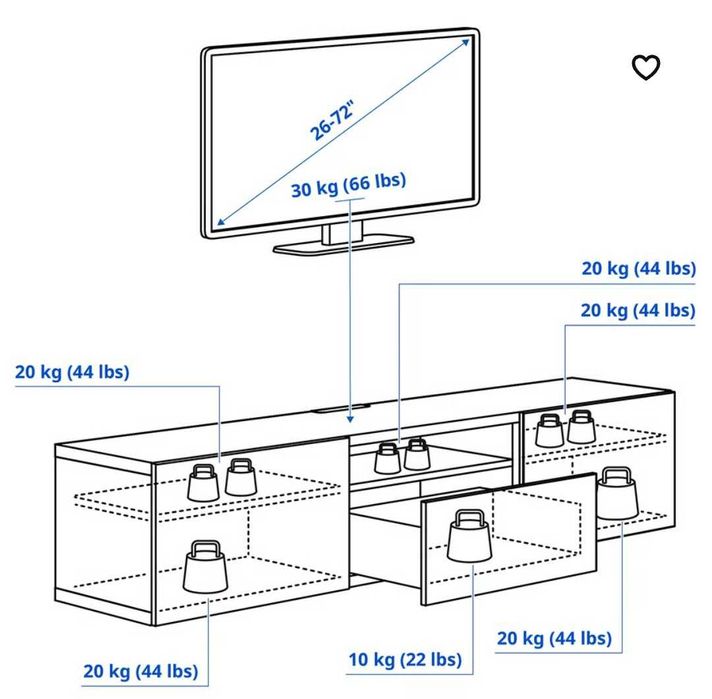 26-72"

30 kg (66 lbs)

20 kg (44 lbs)

20 kg (44 lbs)

20 kg (44 lbs)

20 kg (44 lbs)

10 kg (22 lbs)

20 kg (44 lbs)