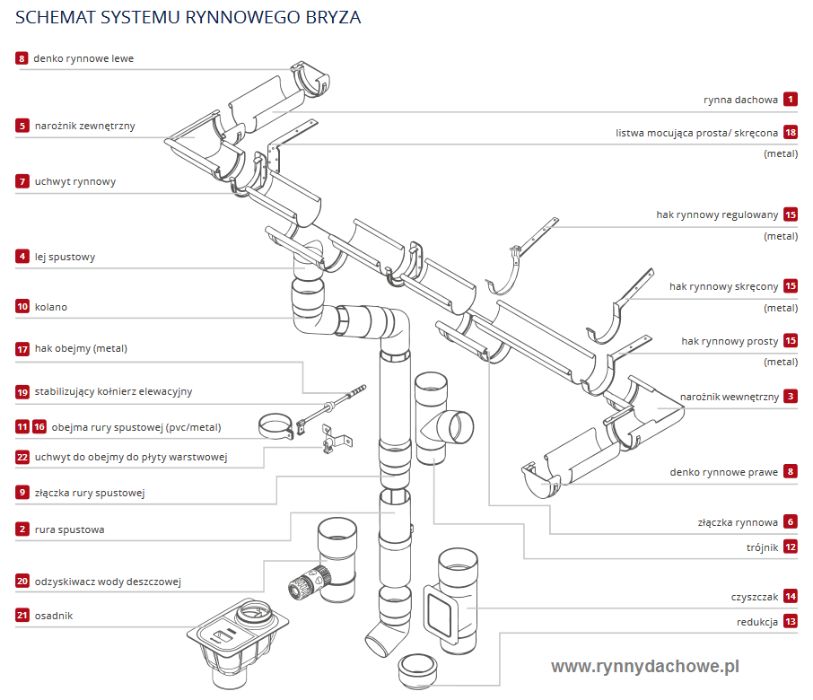 SCHEMAT SYSTEMU RYNNOWEGO BRYZA

8 denko rynnowe lewe

5 narożnik zewnętrzny

7 uchwyt rynnowy

4 lej spustowy

10 kolano

17 hak obejmy (metal)

19 stabilizujący kołnierz elewacyjny

11 16 obejma rury spustowej (pvc/metal)

22 uchwyt do obejmy do płyty warstwowej

9 złączka rury spustowej

2 rura spustowa

20 odzyskiwacz wody deszczowej

21 osadnik

rynna dachowa 1

listwa mocująca prosta/ skręcona 18 (metal)

hak rynnowy regulowany 15 (metal)

hak rynnowy skręcony 15 (metal)

hak rynnowy prosty 15 (metal)

narożnik wewnętrzny 3

denko rynnowe prawe 8

złączka rynnowa 6

trójnik 12

czyszczak 14

redukcja 13

www.rynnydachowe.pl