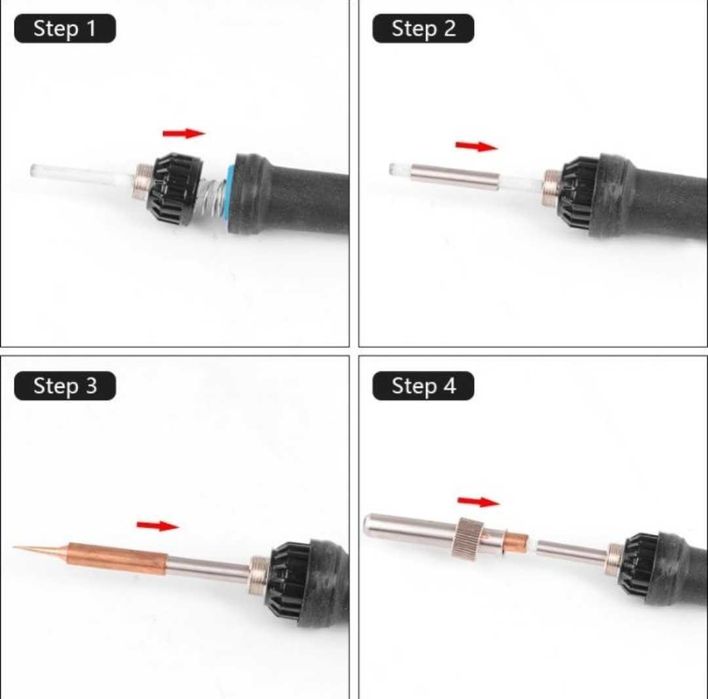 Step 1

Step 2

Step 3

Step 4