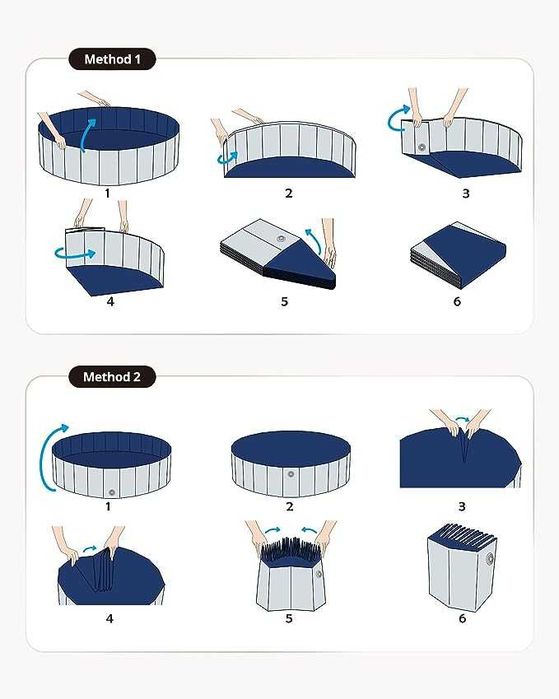 Method 1

1

2

3

4

5

6

Method 2

1

2

3

4

5

6