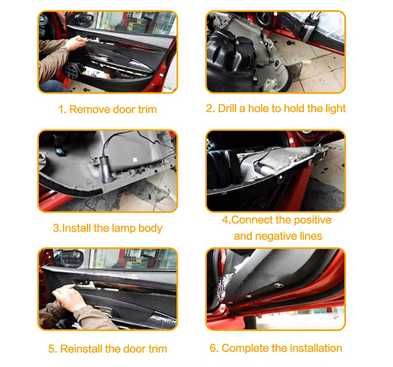 1. Remove door trim

2. Drill a hole to hold the light

3.Install the lamp body

4.Connect the positive and negative lines

5. Reinstall the door trim

6. Complete the installation