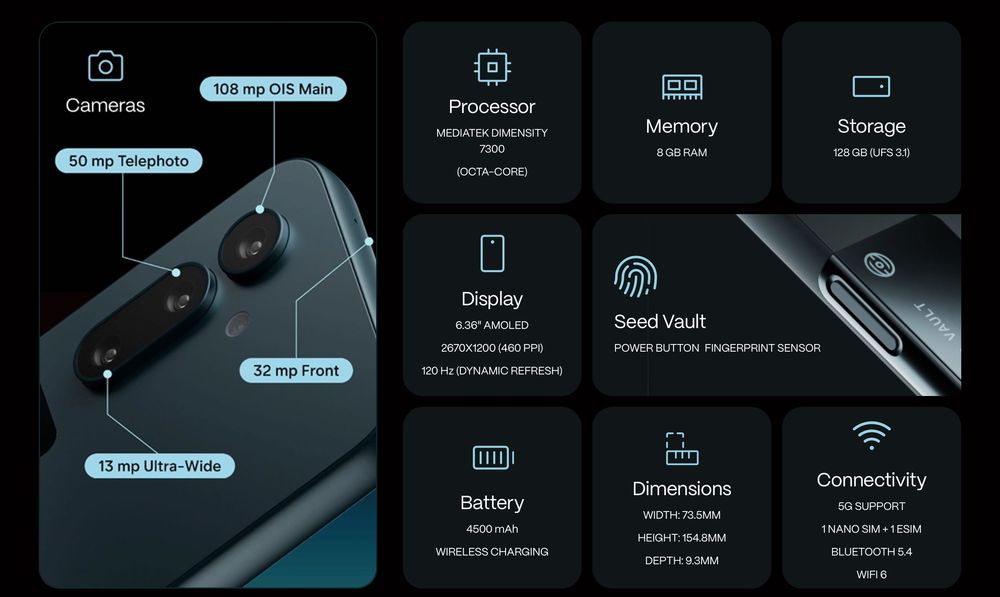 Cameras

108 mp OIS Main

50 mp Telephoto

32 mp Front

13 mp Ultra-Wide

Processor

MEDIATEK DIMENSITY 7300

(OCTA-CORE)

Memory

8 GB RAM

Storage

128 GB (UFS 3.1)

Display

6.36" AMOLED

2670X1200 (460 PPI)

120 Hz (DYNAMIC REFRESH)

Seed Vault

POWER BUTTON FINGERPRINT SENSOR

VAULT

Battery

4500 mAh

WIRELESS CHARGING

Dimensions

WIDTH: 73.5MM

HEIGHT: 154.8MM

DEPTH: 9.3MM

Connectivity

5G SUPPORT

1 NANO SIM + 1 ESIM

BLUETOOTH 5.4

WIFI 6