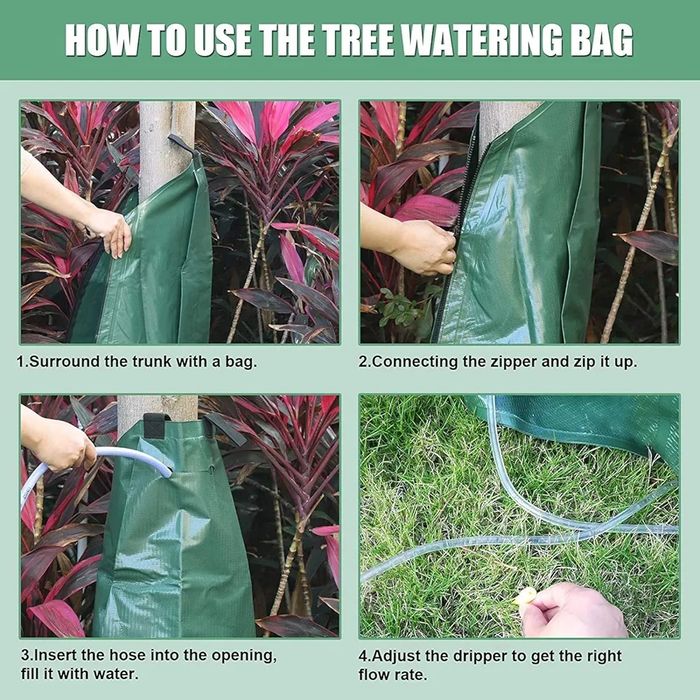 HOW TO USE THE TREE WATERING BAG

1.Surround the trunk with a bag.

2.Connecting the zipper and zip it up.

3.Insert the hose into the opening, fill it with water.

4.Adjust the dripper to get the right flow rate.