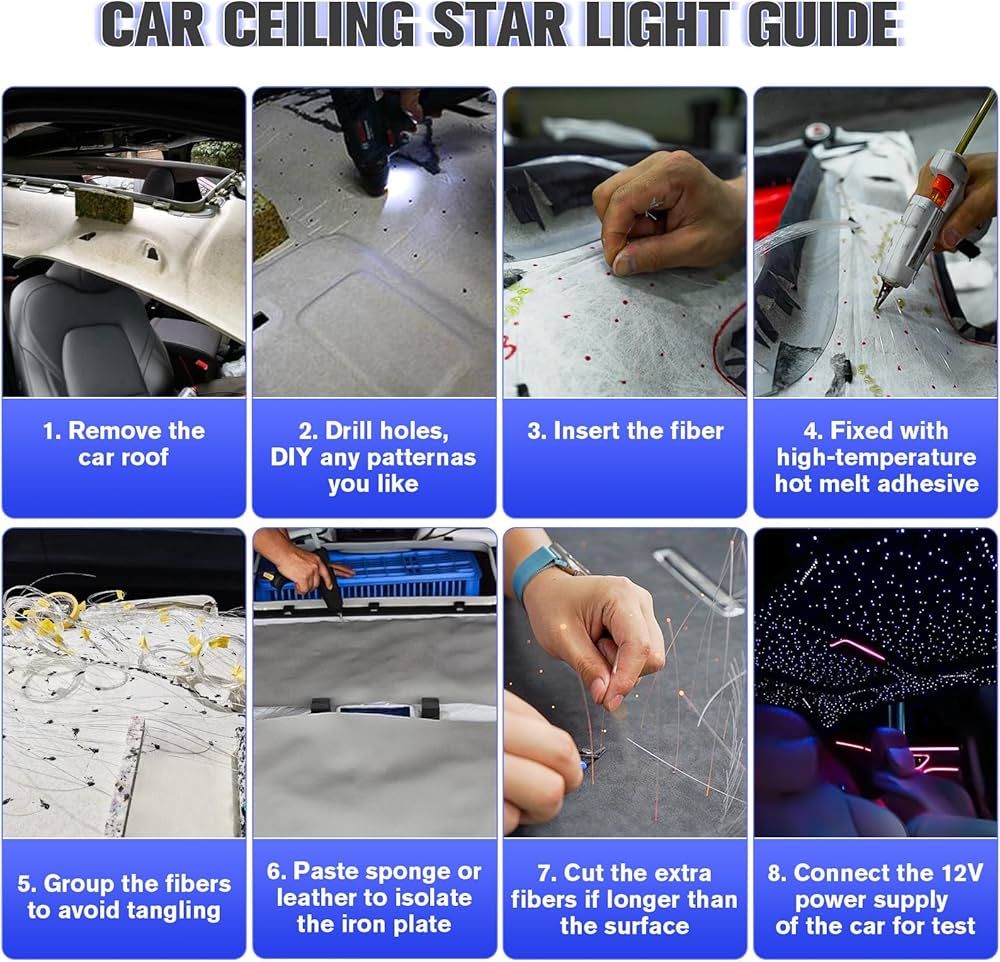 CAR CEILING STAR LIGHT GUIDE

1. Remove the car roof

2. Drill holes, DIY any patternas you like

3. Insert the fiber

4. Fixed with high-temperature hot melt adhesive

5. Group the fibers to avoid tangling

6. Paste sponge or leather to isolate the iron plate

7. Cut the extra fibers if longer than the surface

8. Connect the 12V power supply of the car for test