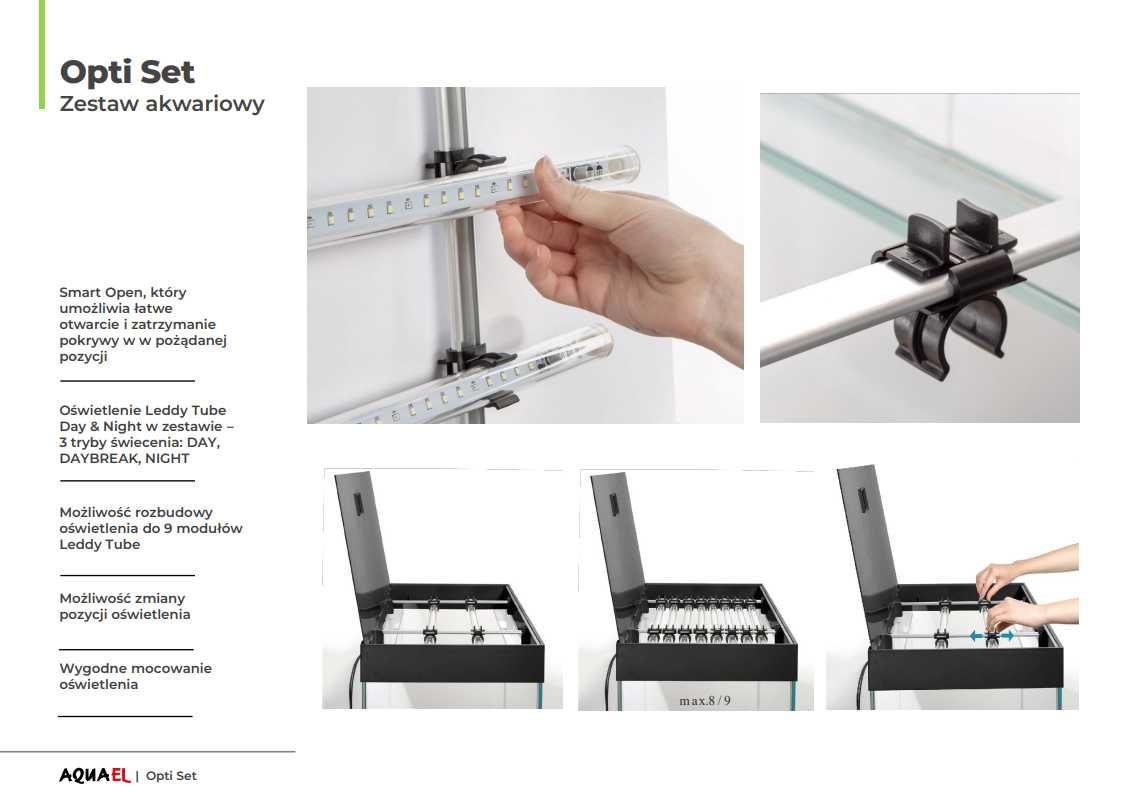 Opti Set
Zestaw akwariowy

Smart Open, który umożliwia łatwe otwarcie i zatrzymanie pokrywy w w pożądanej pozycji

Oświetlenie Leddy Tube Day & Night w zestawie – 3 tryby świecenia: DAY, DAYBREAK, NIGHT

Możliwość rozbudowy oświetlenia do 9 modułów Leddy Tube

Możliwość zmiany pozycji oświetlenia

Wygodne mocowanie oświetlenia

max.8/9

AQUAEL | Opti Set