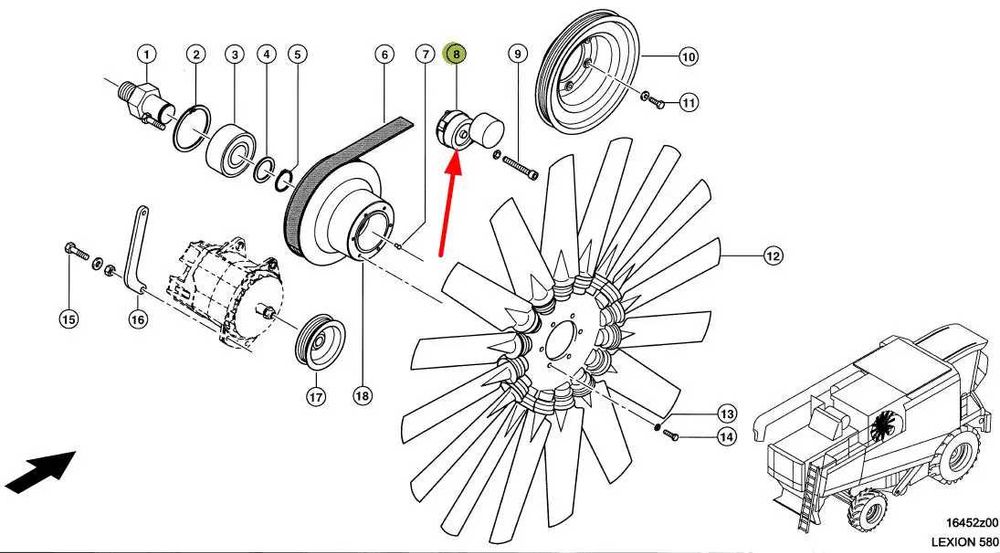 1
2
3
4
5
6
7
8
9
10
11
12
13
14
15
16
17
18
16452z00
LEXION 580