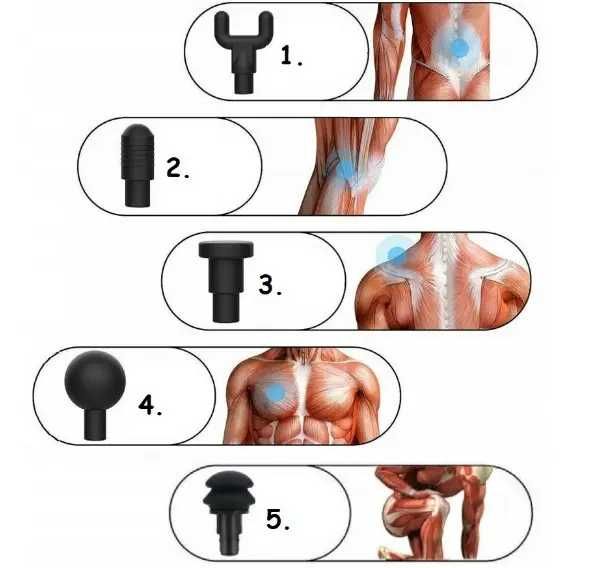 1.

2.

3.

4.

5.