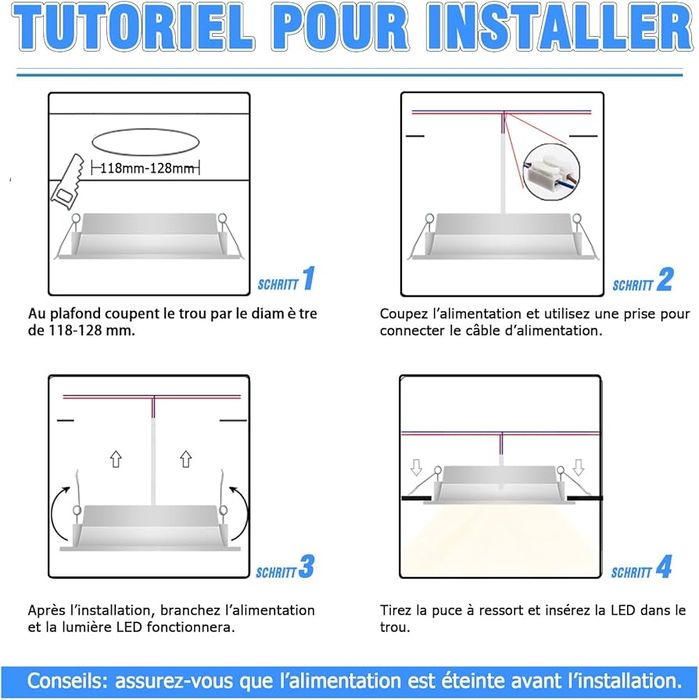 TUTORIEL POUR INSTALLER

118mm-128mm

SCHRITT 1

Au plafond coupent le trou par le diam è tre de 118-128 mm.

SCHRITT 2

Coupez l'alimentation et utilisez une prise pour connecter le câble d'alimentation.

SCHRITT 3

Après l'installation, branchez l'alimentation et la lumière LED fonctionnera.

SCHRITT 4

Tirez la puce à ressort et insérez la LED dans le trou.

Conseils: assurez-vous que l'alimentation est éteinte avant l'installation.