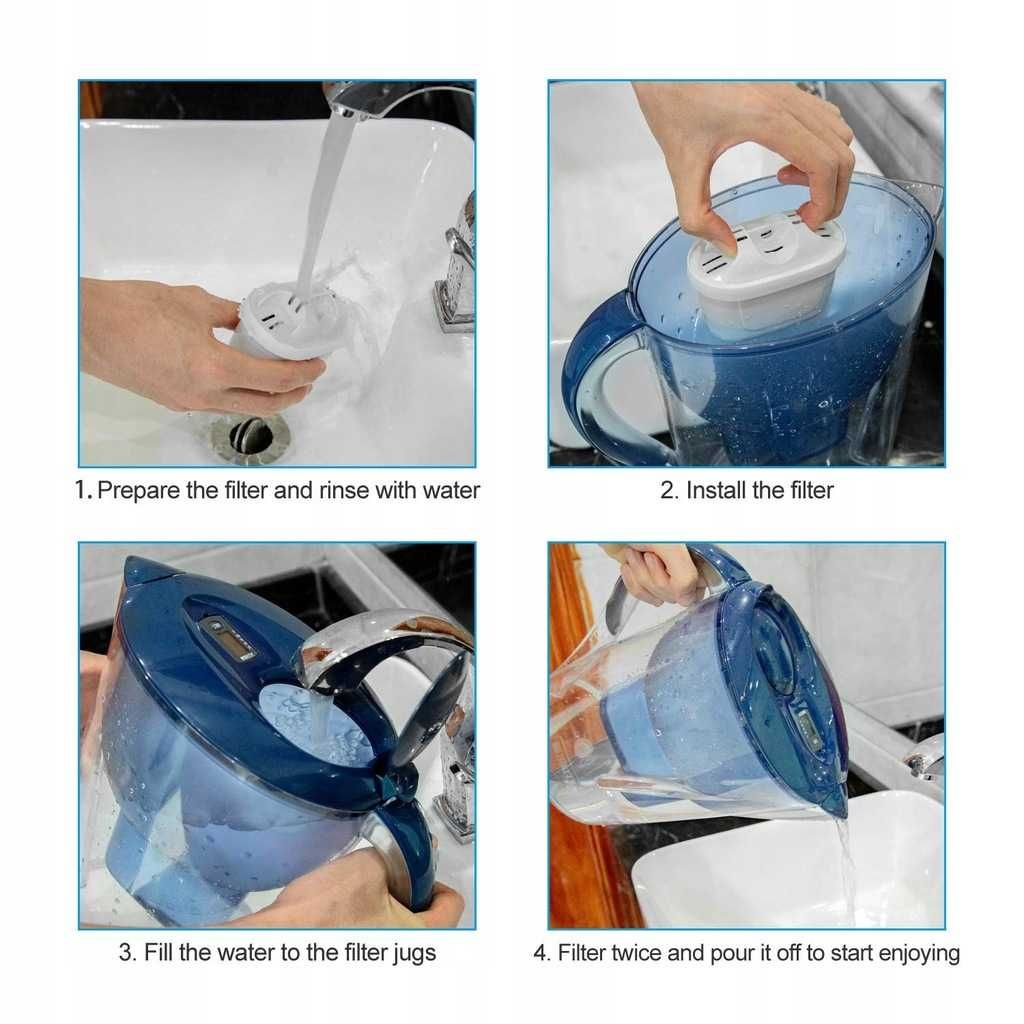 1. Prepare the filter and rinse with water

2. Install the filter

3. Fill the water to the filter jugs

4. Filter twice and pour it off to start enjoying