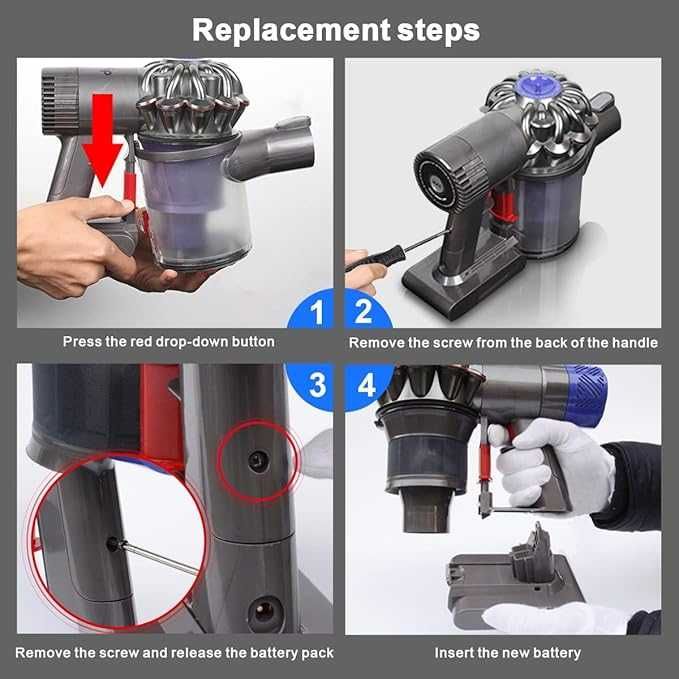 Replacement steps

1

Press the red drop-down button

2

Remove the screw from the back of the handle

3

Remove the screw and release the battery pack

4

Insert the new battery