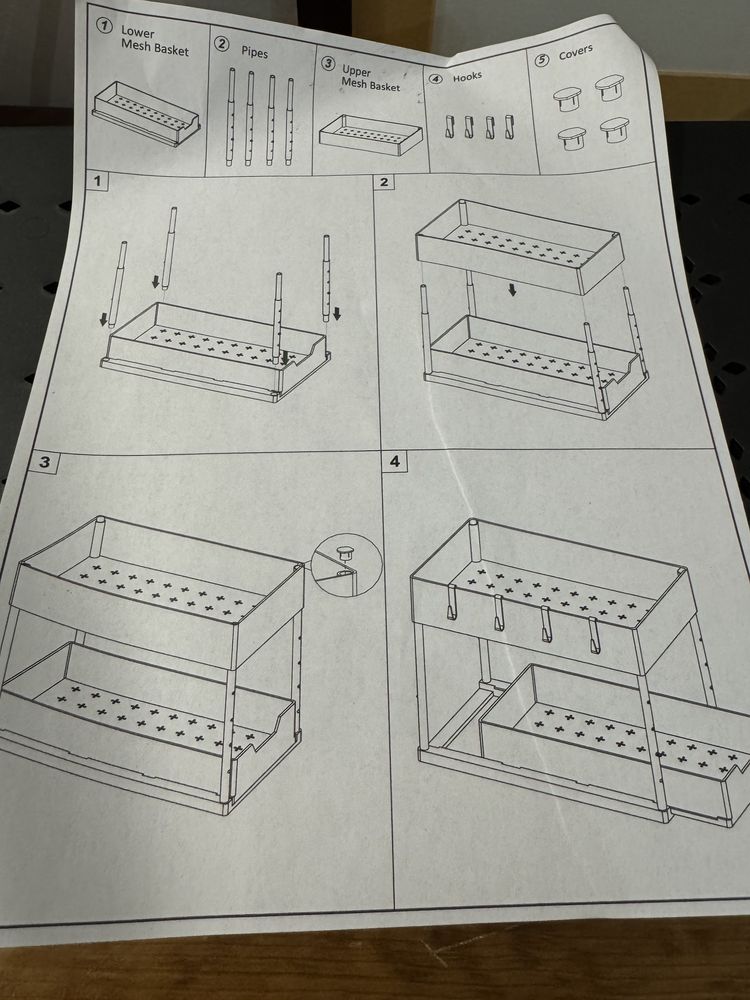 ① Lower Mesh Basket
② Pipes
③ Upper Mesh Basket
④ Hooks
⑤ Covers

1

2

3

4