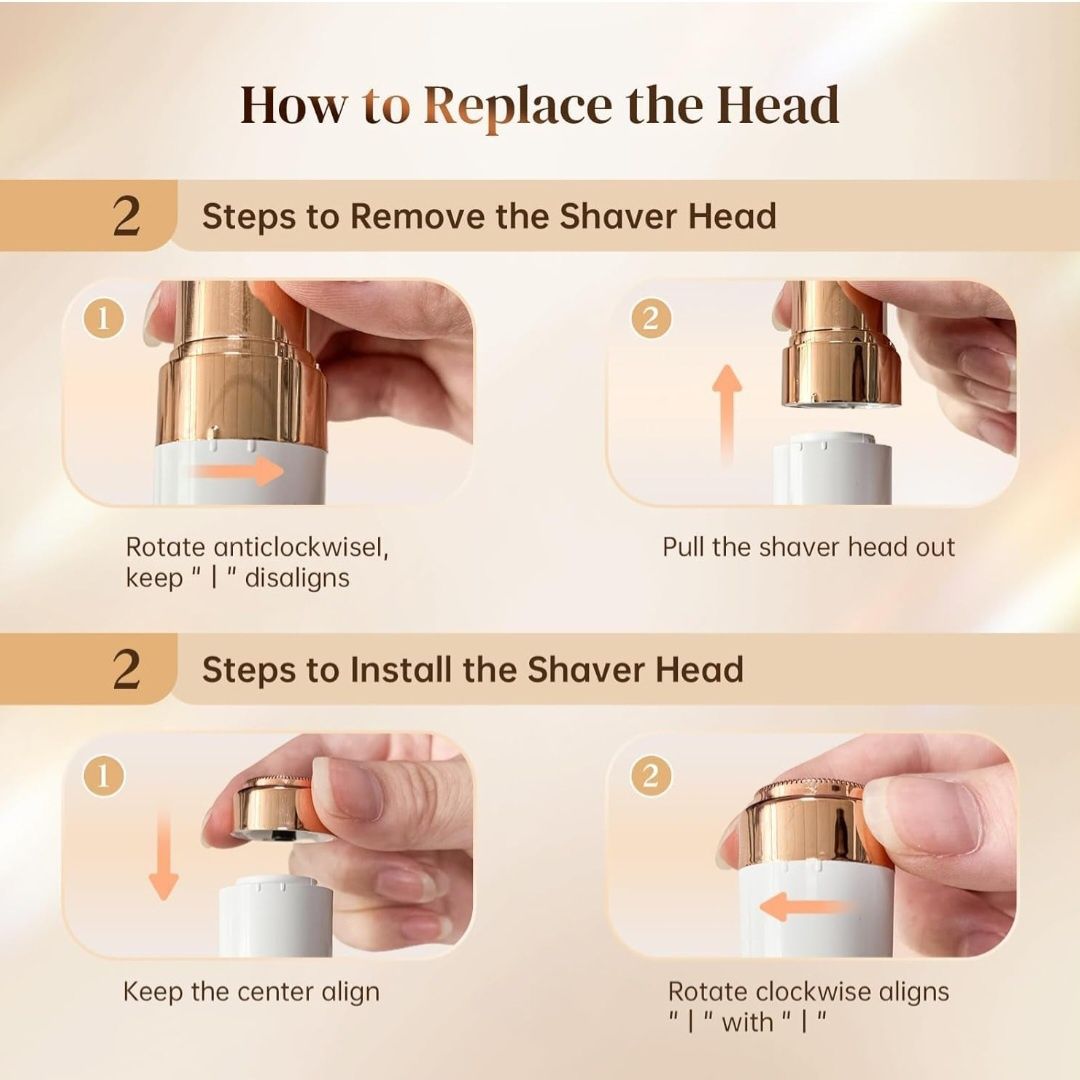 How to Replace the Head

2 Steps to Remove the Shaver Head

1

Rotate anticlockwisel, keep " | " disaligns

2

Pull the shaver head out

2 Steps to Install the Shaver Head

1

Keep the center align

2

Rotate clockwise aligns " | " with " | "