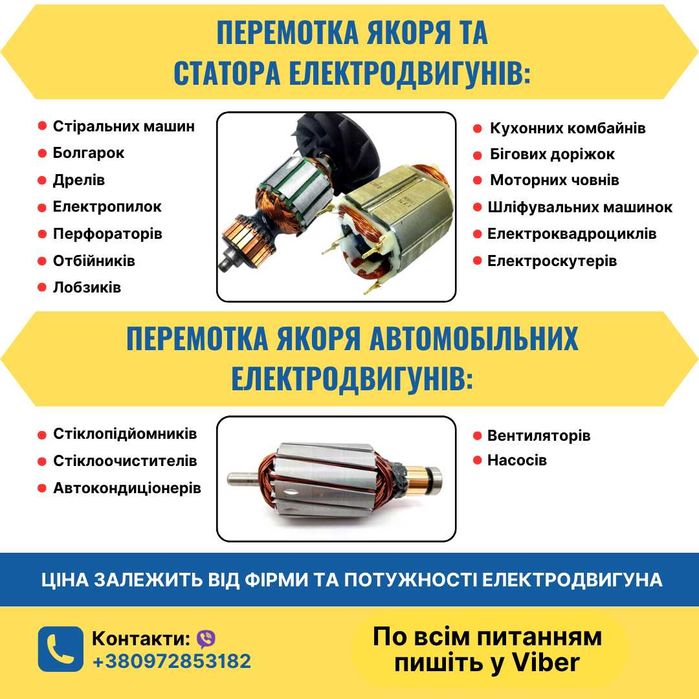 ПЕРЕМОТКА ЯКОРЯ ТА СТАТОРА ЕЛЕКТРОДВИГУНІВ:

Стіральних машин
Болгарок
Дрелів
Електропилок
Перфораторів
Отбійників
Лобзиків

Кухонних комбайнів
Бігових доріжок
Моторних човнів
Шліфувальних машинок
Електроквадроциклів
Електроскутерів

ПЕРЕМОТКА ЯКОРЯ АВТОМОБІЛЬНИХ ЕЛЕКТРОДВИГУНІВ:

Стіклопідйомників
Стіклоочистителів
Автокондиціонерів

Вентиляторів
Насосів

ЦІНА ЗАЛЕЖИТЬ ВІД ФІРМИ ТА ПОТУЖНОСТІ ЕЛЕКТРОДВИГУНА

Контакти:
+380972853182

По всім питанням пишіть у Viber