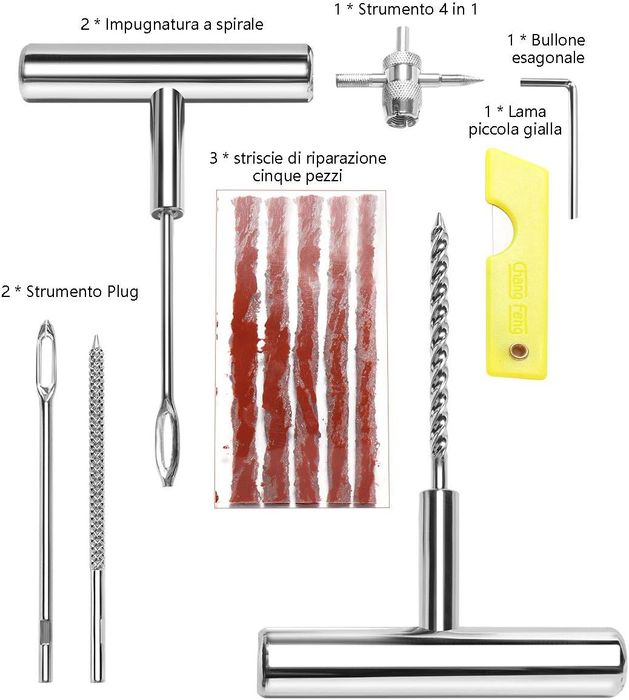 2 * Impugnatura a spirale

1 * Strumento 4 in 1

1 * Bullone esagonale

1 * Lama piccola gialla

3 * striscie di riparazione cinque pezzi

2 * Strumento Plug

Chang Feng