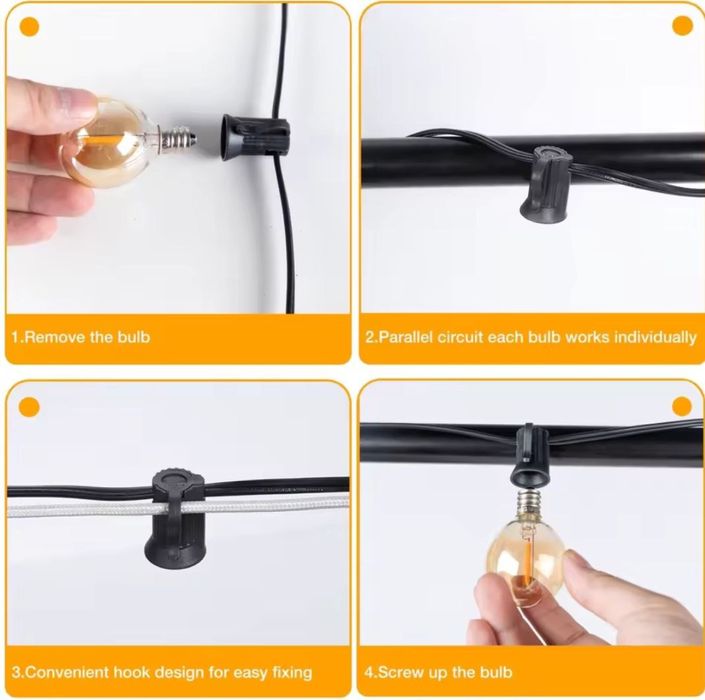 1.Remove the bulb

2.Parallel circuit each bulb works individually

3.Convenient hook design for easy fixing

4.Screw up the bulb