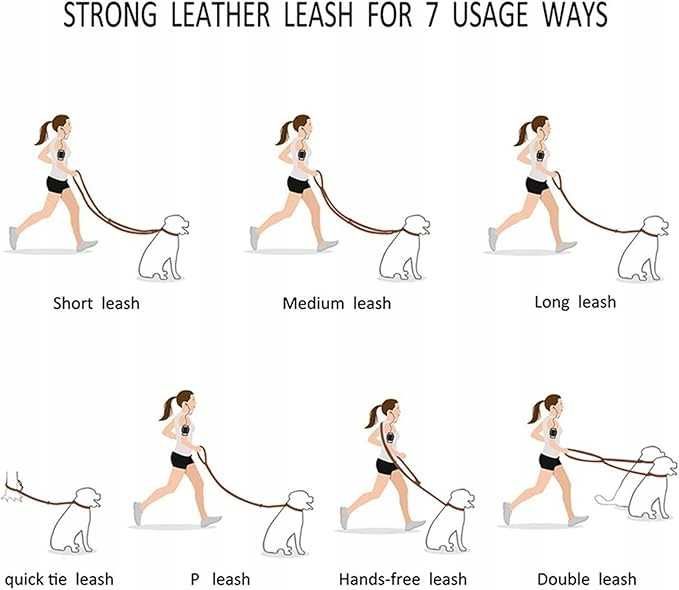 STRONG LEATHER LEASH FOR 7 USAGE WAYS

Short leash

Medium leash

Long leash

quick tie leash

P leash

Hands-free leash

Double leash