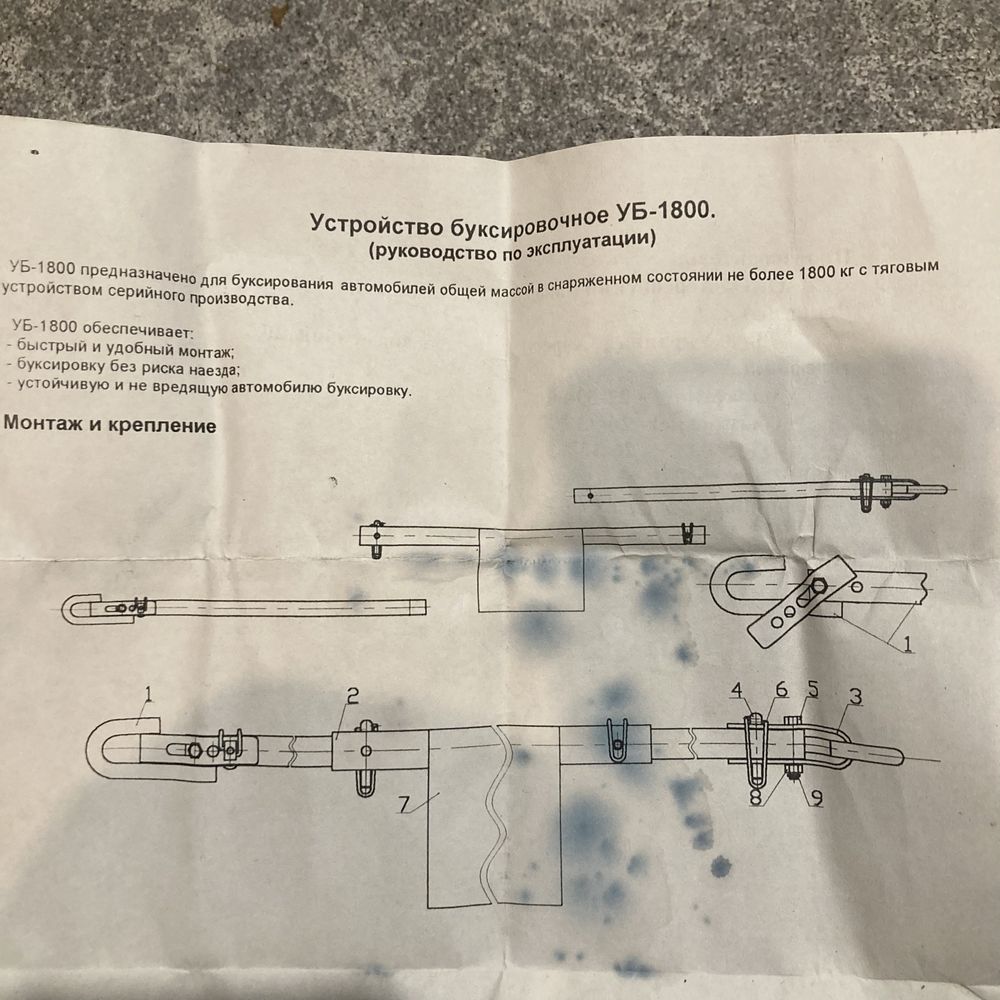 Устройство буксировочное УБ-1800.
(руководство по эксплуатации)

УБ-1800 предназначено для буксирования автомобилей общей массой в снаряженном состоянии не более 1800 кг с тяговым устройством серийного производства.

УБ-1800 обеспечивает:
- быстрый и удобный монтаж;
- буксировку без риска наезда;
- устойчивую и не вредящую автомобилю буксировку.

Монтаж и крепление

1

1

2

4

6

5

3

7

8

9