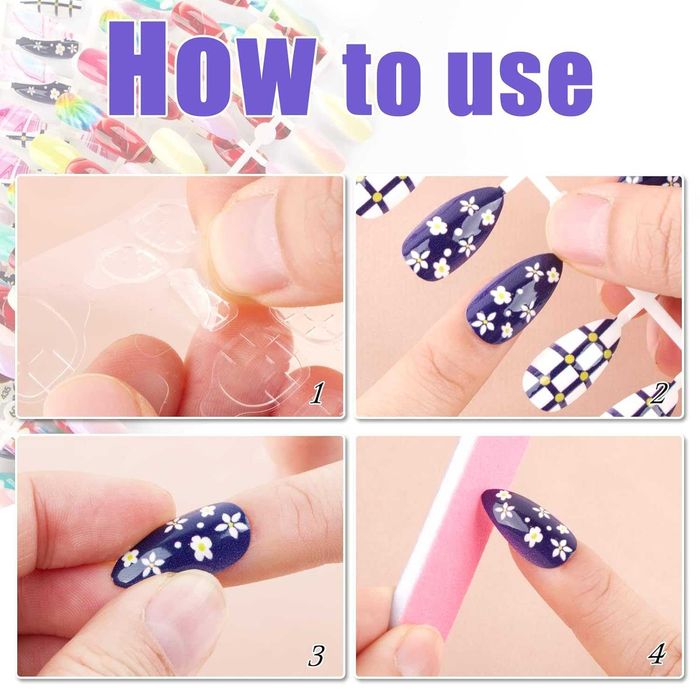 How to use

1

2

3

4