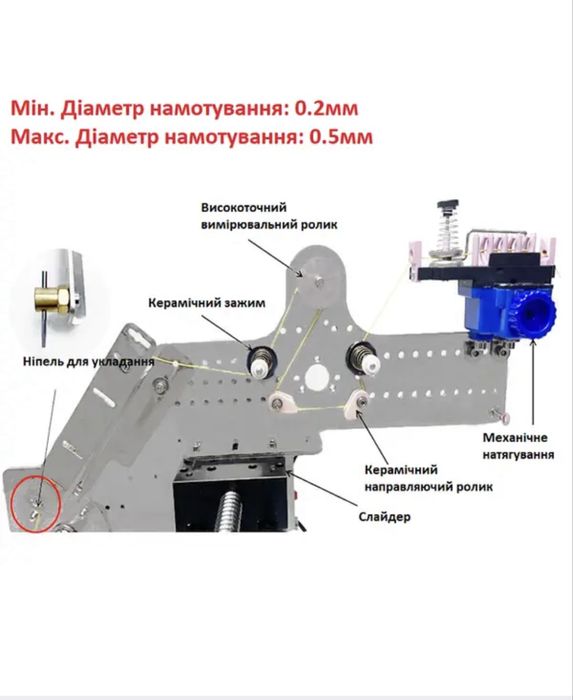 Мін. Діаметр намотування: 0.2мм
Макс. Діаметр намотування: 0.5мм

Високоточний вимірювальний ролик

Керамічний зажим

Ніпель для укладання

Механічне натягування

Керамічний направляючий ролик

Слайдер