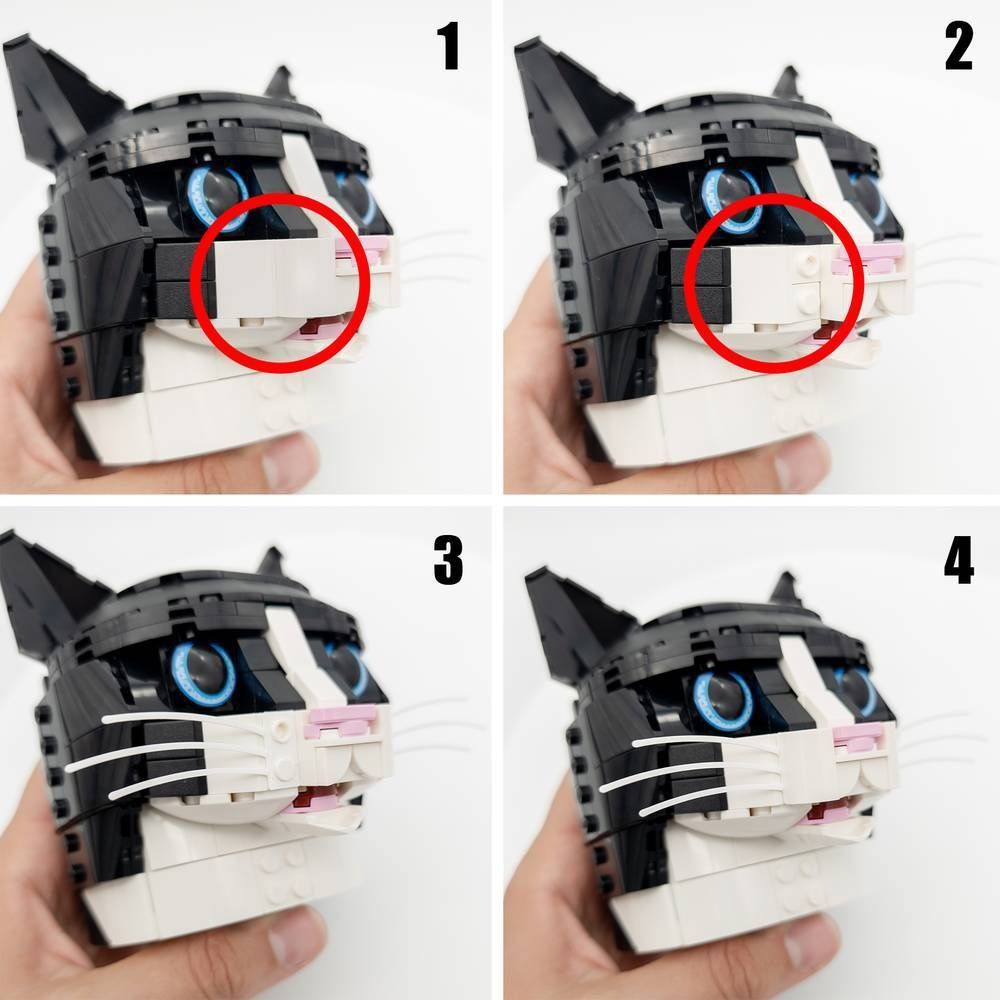 1

2

3

4