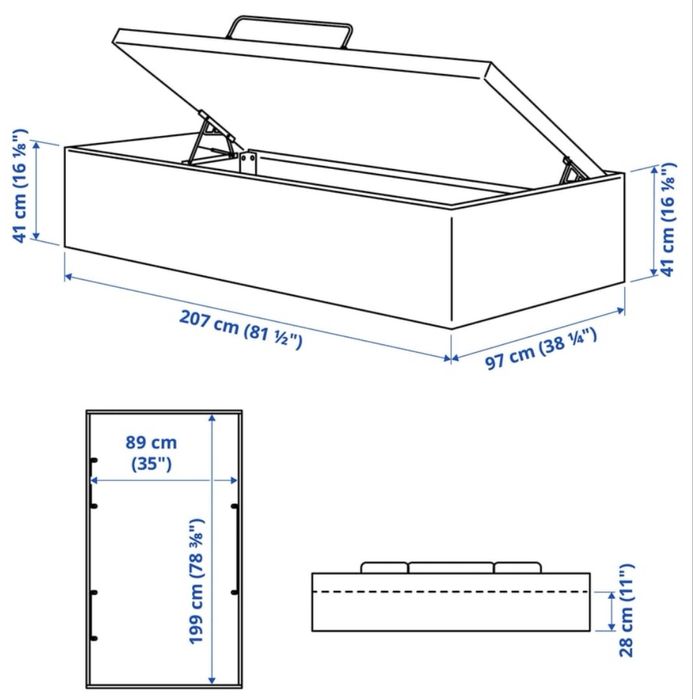 41 cm (16 ⅛")

41 cm (16 ⅛")

207 cm (81 ½")

97 cm (38 ¼")

89 cm (35")

199 cm (78 ⅜")

28 cm (11")