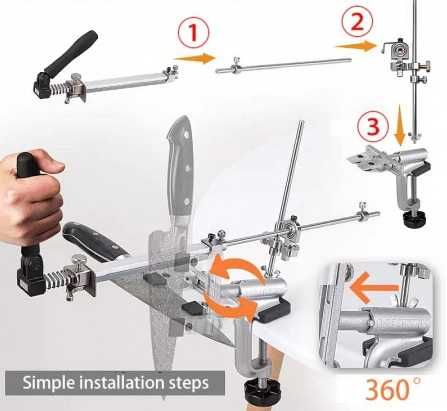 1
2
3
Simple installation steps
360°