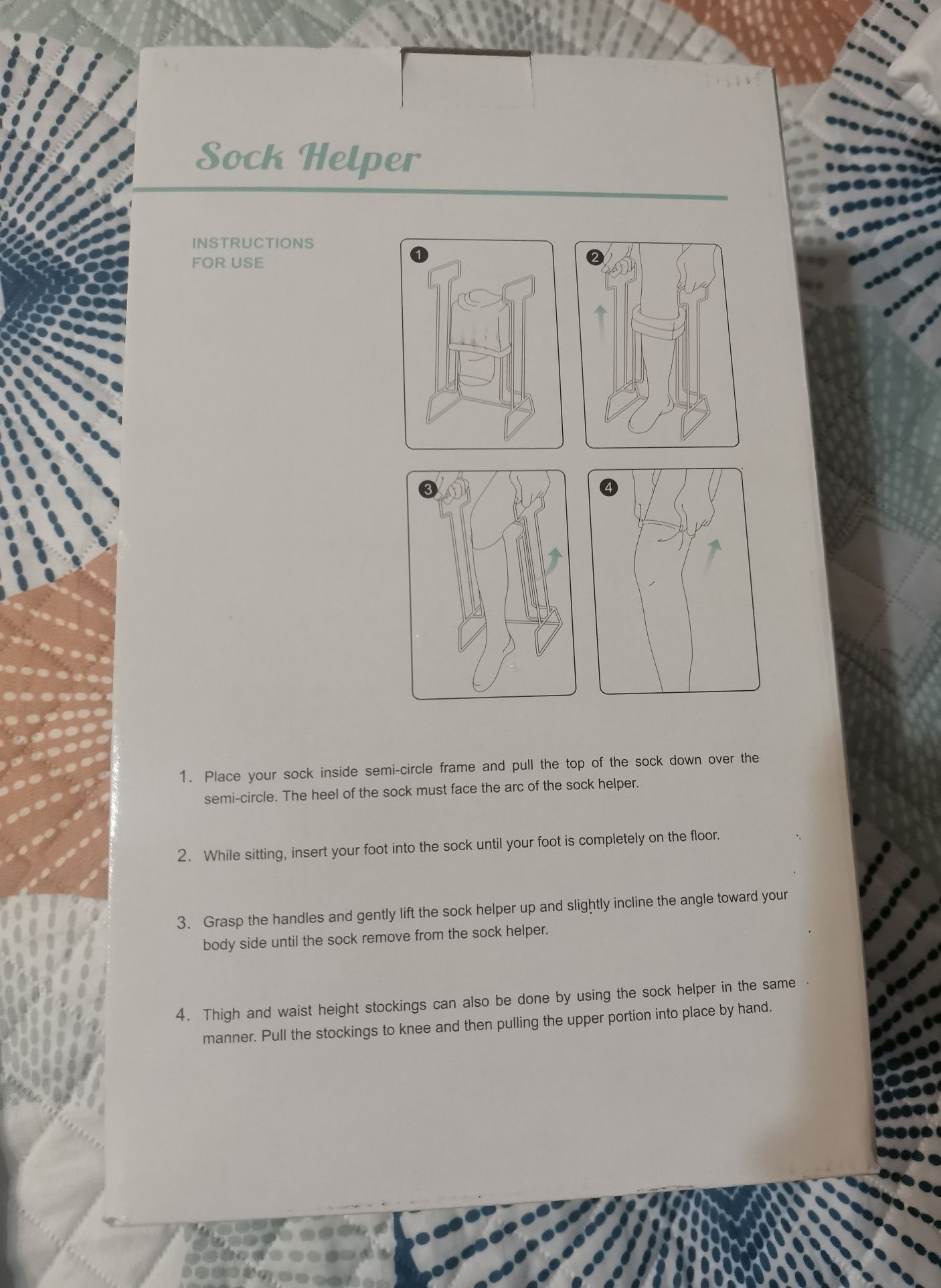 Sock Helper

INSTRUCTIONS FOR USE

1

2

3

4

1. Place your sock inside semi-circle frame and pull the top of the sock down over the semi-circle. The heel of the sock must face the arc of the sock helper.

2. While sitting, insert your foot into the sock until your foot is completely on the floor.

3. Grasp the handles and gently lift the sock helper up and slightly incline the angle toward your body side until the sock remove from the sock helper.

4. Thigh and waist height stockings can also be done by using the sock helper in the same manner. Pull the stockings to knee and then pulling the upper portion into place by hand.