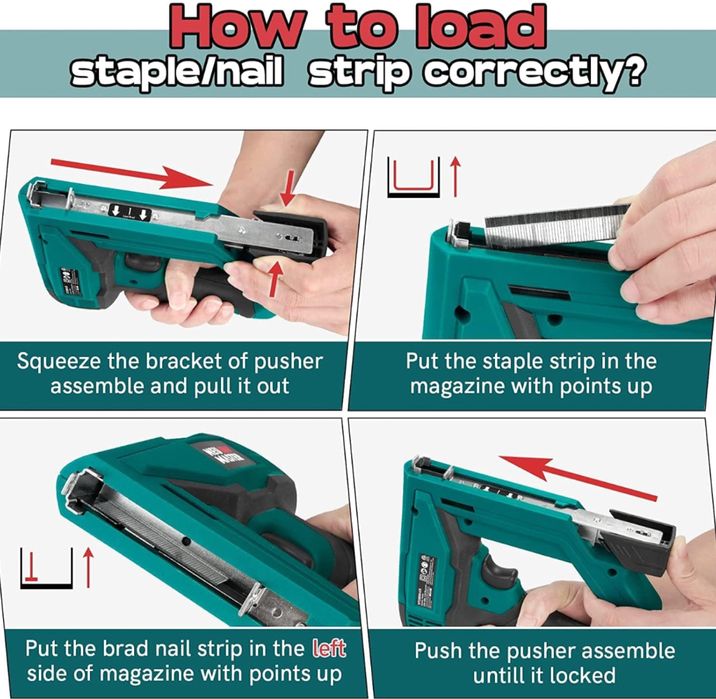 How to load
staple/nail strip correctly?

Squeeze the bracket of pusher assemble and pull it out

Put the staple strip in the magazine with points up

Put the brad nail strip in the left side of magazine with points up

Push the pusher assemble untill it locked