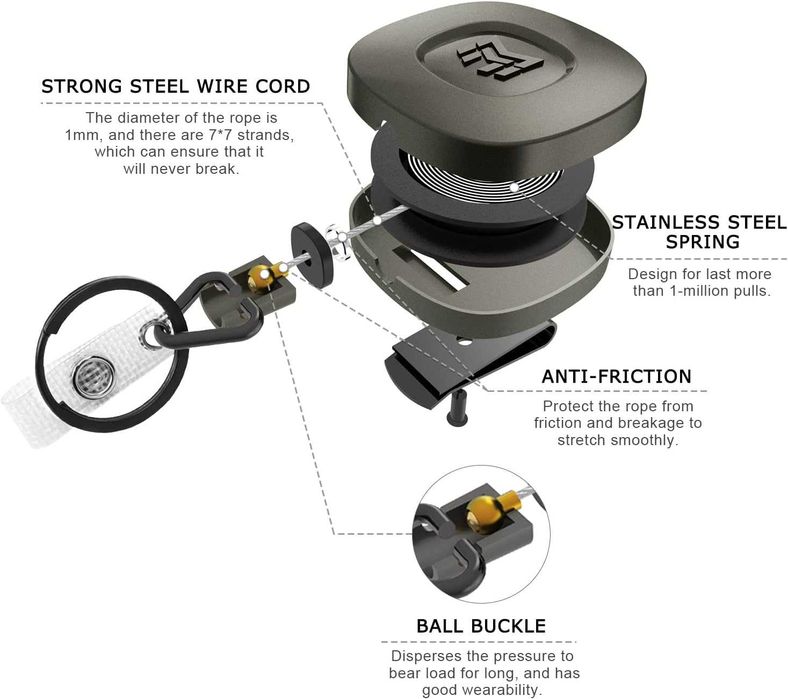 STRONG STEEL WIRE CORD

The diameter of the rope is 1mm, and there are 7*7 strands, which can ensure that it will never break.

STAINLESS STEEL SPRING

Design for last more than 1-million pulls.

ANTI-FRICTION

Protect the rope from friction and breakage to stretch smoothly.

BALL BUCKLE

Disperses the pressure to bear load for long, and has good wearability.