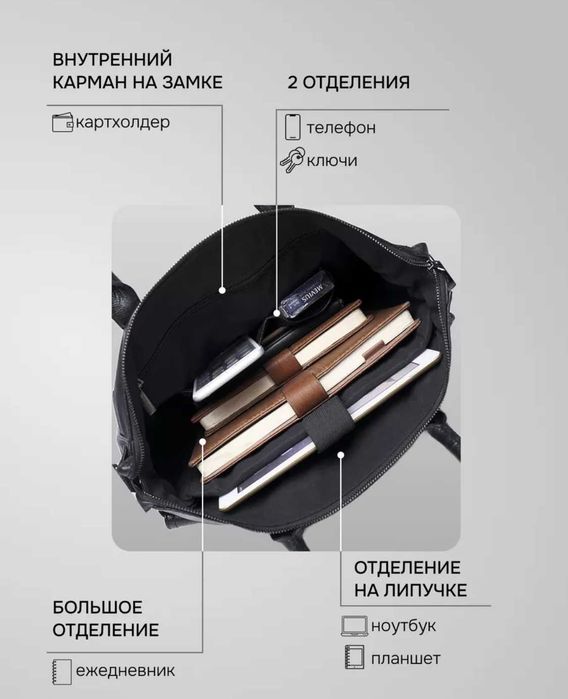 ВНУТРЕННИЙ КАРМАН НА ЗАМКЕ

картхолдер

2 ОТДЕЛЕНИЯ

телефон

ключи

MEVIUS

ОТДЕЛЕНИЕ НА ЛИПУЧКЕ

ноутбук

планшет

БОЛЬШОЕ ОТДЕЛЕНИЕ

ежедневник