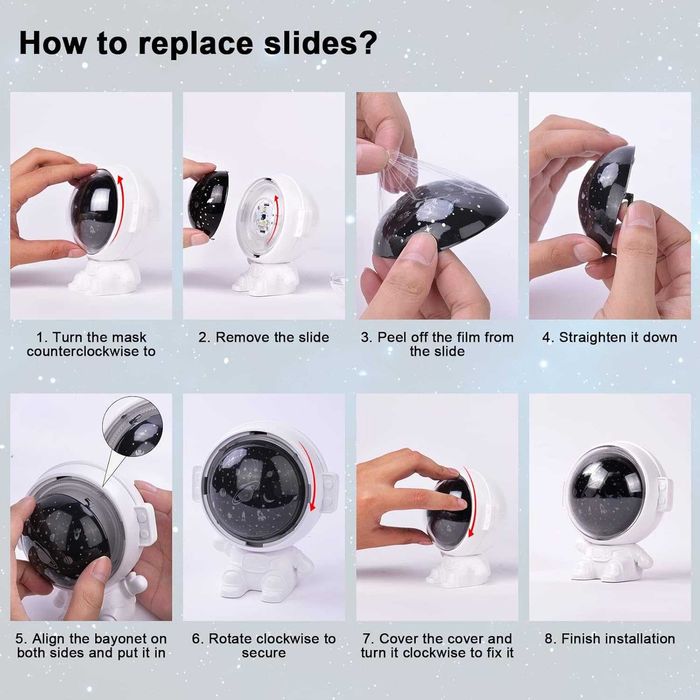 How to replace slides?

1. Turn the mask counterclockwise to

2. Remove the slide

3. Peel off the film from the slide

4. Straighten it down

5. Align the bayonet on both sides and put it in

6. Rotate clockwise to secure

7. Cover the cover and turn it clockwise to fix it

8. Finish installation