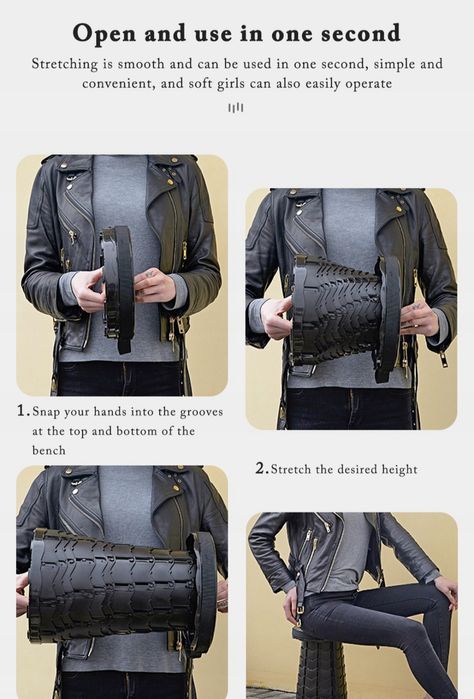 Open and use in one second

Stretching is smooth and can be used in one second, simple and convenient, and soft girls can also easily operate

1. Snap your hands into the grooves at the top and bottom of the bench

2. Stretch the desired height