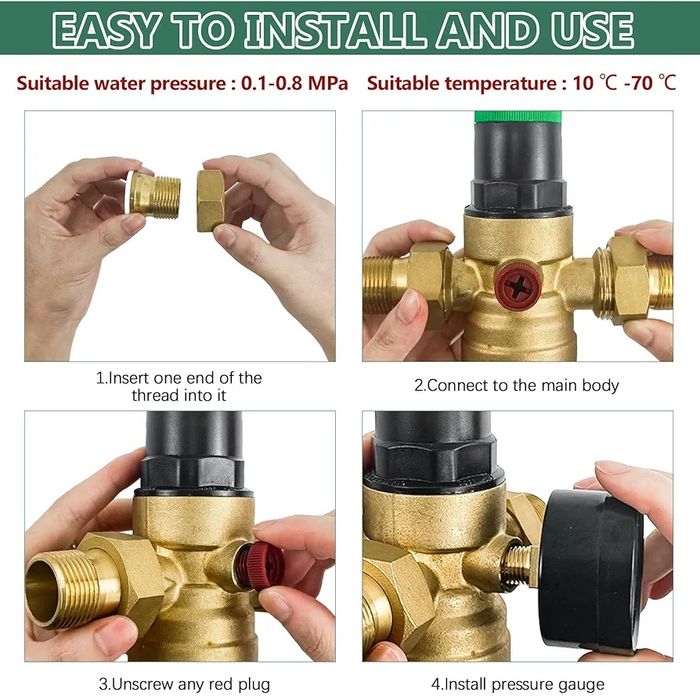 EASY TO INSTALL AND USE

Suitable water pressure : 0.1-0.8 MPa

Suitable temperature : 10 ℃ -70 ℃

1.Insert one end of the thread into it

2.Connect to the main body

3.Unscrew any red plug

4.Install pressure gauge